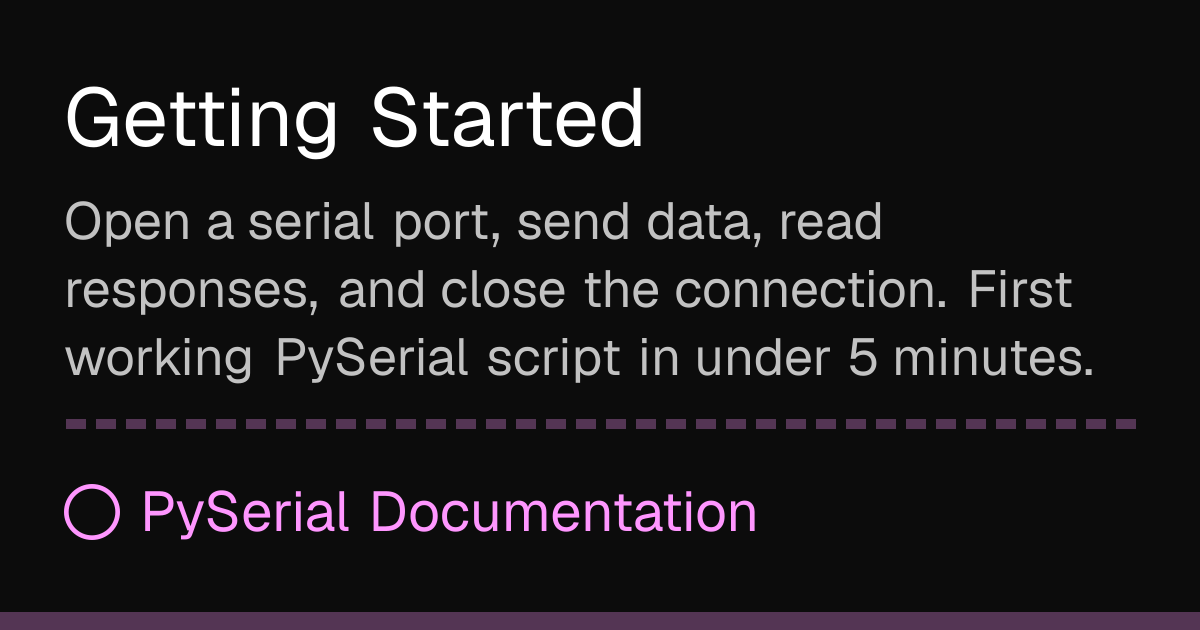 Getting Started

Open a serial port, send data, read responses, and close the connection. First working PySerial script in under 5 minutes.

PySerial Documentation